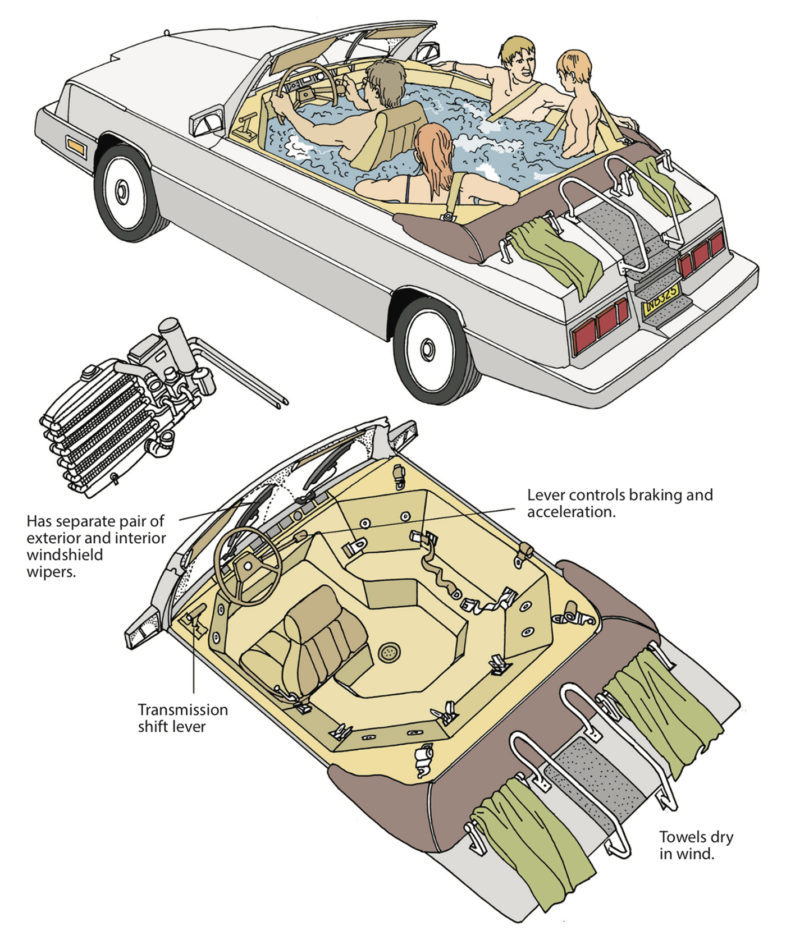 INB325

Has separate pair of exterior and interior windshield wipers.

Lever controls braking and acceleration.

Transmission shift lever

Towels dry in wind.